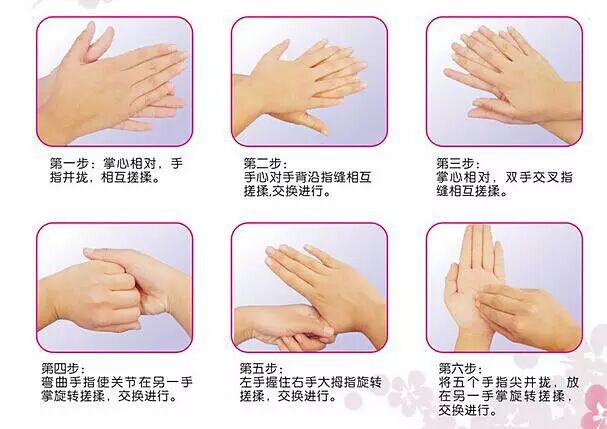 第一步：掌心相对，手指并拢，相互搓揉。

第二步：
手心对手背沿指缝相互搓揉,交换进行。

第三步：
掌心相对，双手交叉指缝相互搓揉。

第四步：
弯曲手指使关节在另一手掌旋转搓揉，交换进行。

第五步：
左手握住右手大拇指旋转搓揉，交换进行。

第六步：
将五个手指尖并拢，放在另一手掌旋转搓揉，交换进行。