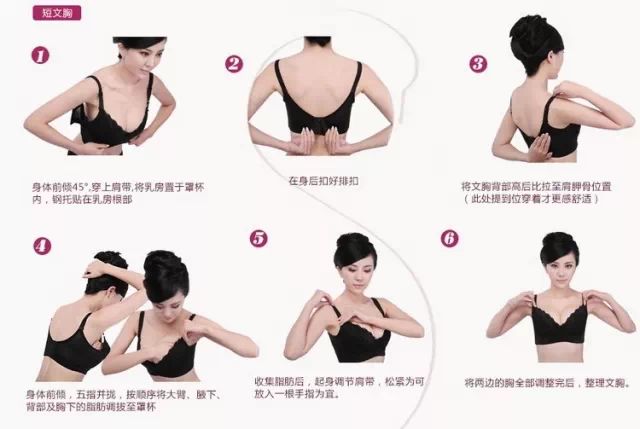 短文胸

1

身体前倾45°，穿上肩带，将乳房置于罩杯内，钢托贴在乳房根部

2

在身后扣好排扣

3

将文胸背部高后比拉至肩胛骨位置（此处提到位穿着才更感舒适）

4

身体前倾，五指并拢，按顺序将大臂、腋下、背部及胸下的脂肪调拔至罩杯

5

收集脂肪后，起身调节肩带，松紧为可放入一根手指为宜。

6

将两边的胸全部调整完后，整理文胸。