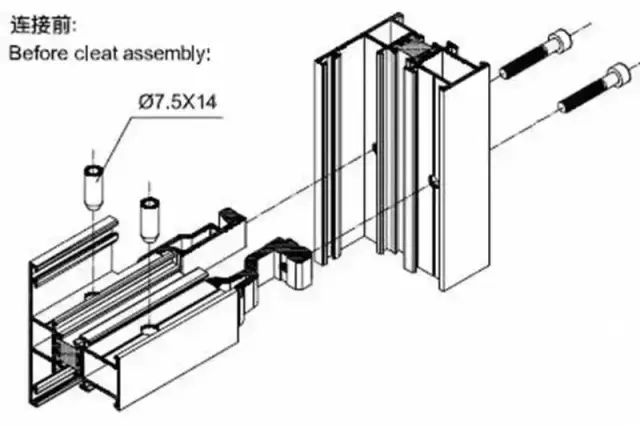 连接前:
Before cleat assembly:

Ø7.5X14