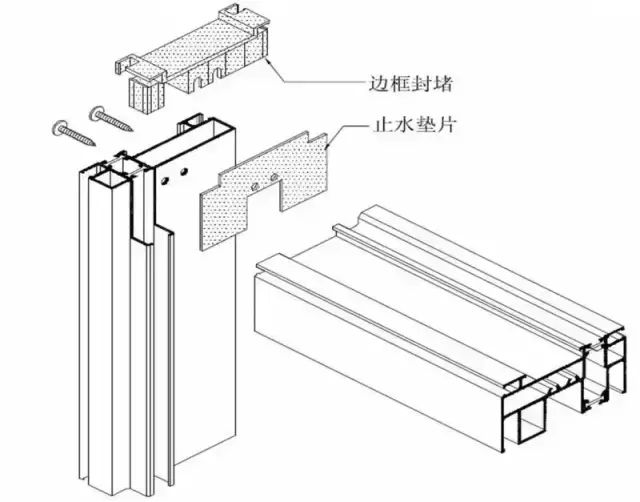 边框封堵

止水垫片