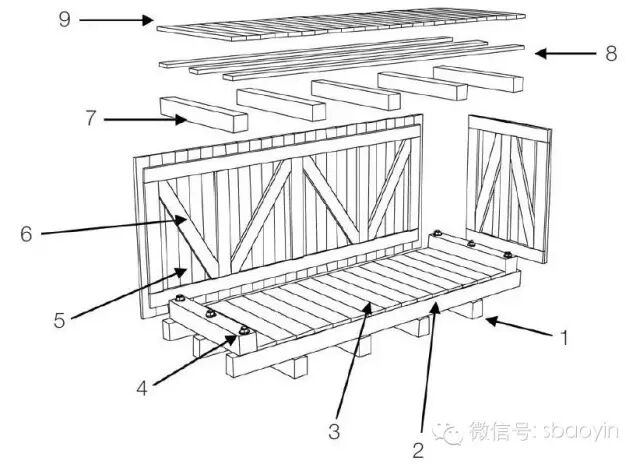 9
8
7
6
5
4
3
2
1
微信号: sbaoyin