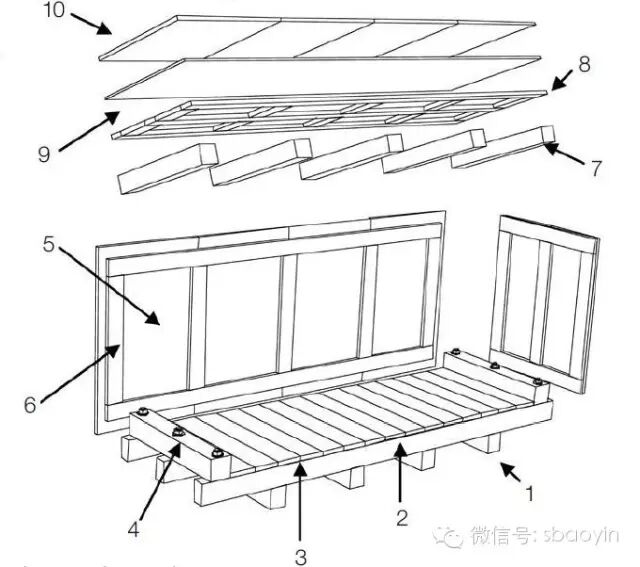 10
8
9
7
5
6
4
3
2
1
微信号: sbaoyin