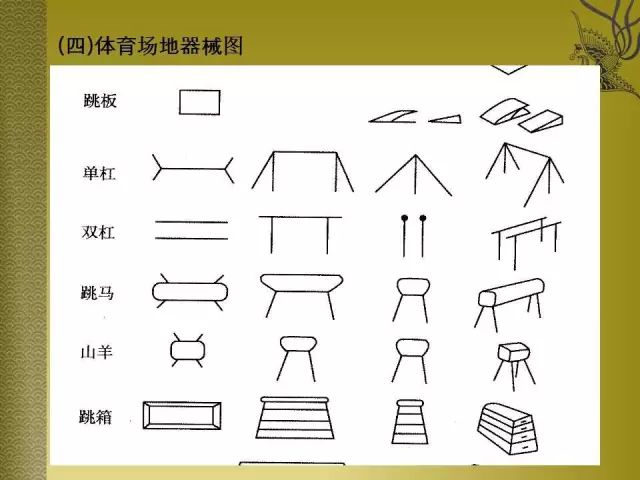 (四)体育场地器械图

跳板

单杠

双杠

跳马

山羊

跳箱