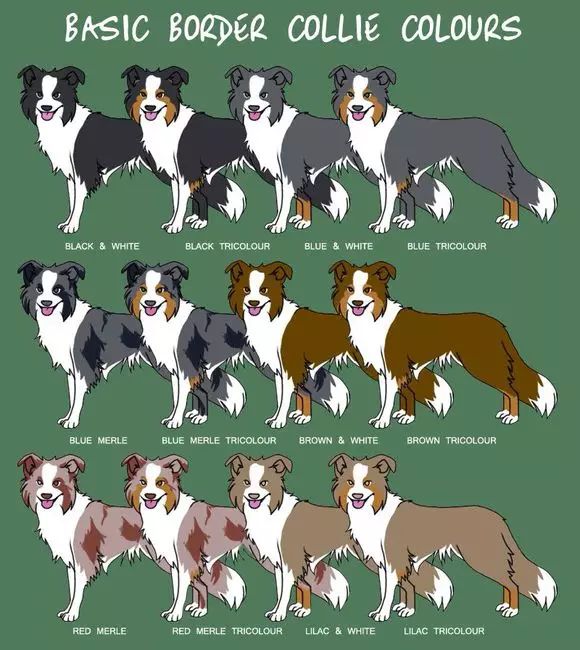 BASIC BORDER COLLIE COLOURS

BLACK & WHITE
BLACK TRICOLOUR
BLUE & WHITE
BLUE TRICOLOUR

BLUE MERLE
BLUE MERLE TRICOLOUR
BROWN & WHITE
BROWN TRICOLOUR

RED MERLE
RED MERLE TRICOLOUR
LILAC & WHITE
LILAC TRICOLOUR