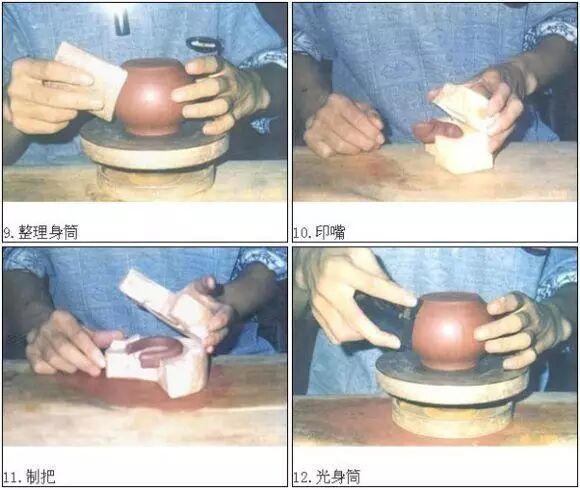 9.整理身筒

10.印嘴

11.制把

12.光身筒