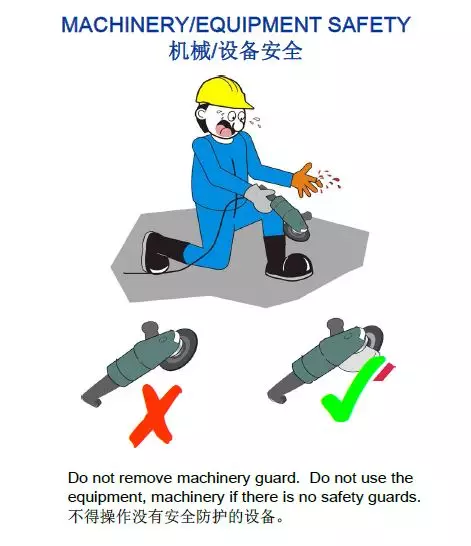 MACHINERY/EQUIPMENT SAFETY
机械/设备安全

Do not remove machinery guard. Do not use the equipment, machinery if there is no safety guards.
不得操作没有安全防护的设备。