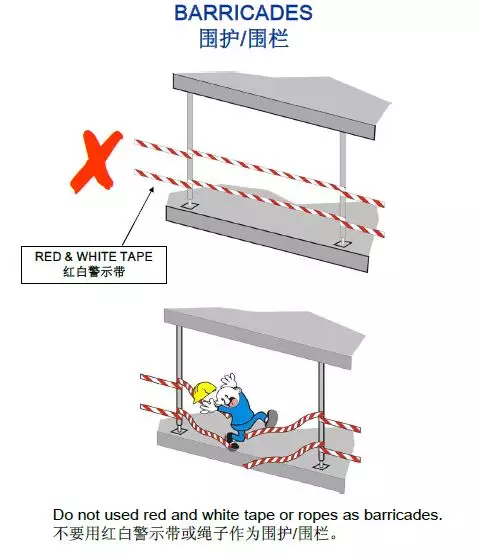 BARRICADES
围护/围栏

RED & WHITE TAPE
红白警示带

Do not used red and white tape or ropes as barricades.
不要用红白警示带或绳子作为围护/围栏。