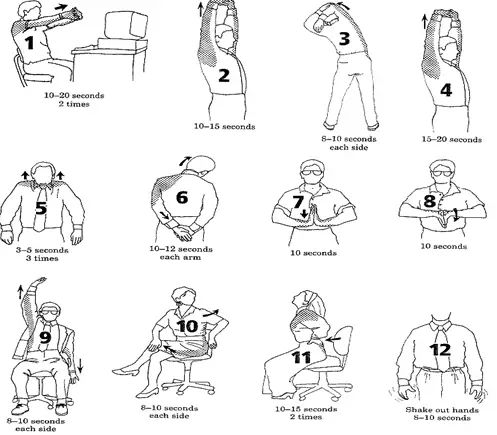 1
10–20 seconds
2 times

2
10–15 seconds

3
8–10 seconds
each side

4
15–20 seconds

5
3–5 seconds
3 times

6
10–12 seconds
each arm

7
10 seconds

8
10 seconds

9
8–10 seconds
each side

10
8–10 seconds
each side

11
10–15 seconds
2 times

12
Shake out hands
8–10 seconds