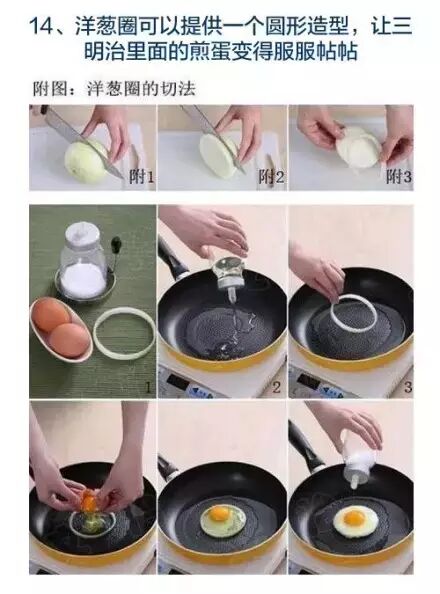 14、洋葱圈可以提供一个圆形造型，让三明治里面的煎蛋变得服服帖帖

附图：洋葱圈的切法

附1

附2

附3

1

2

3