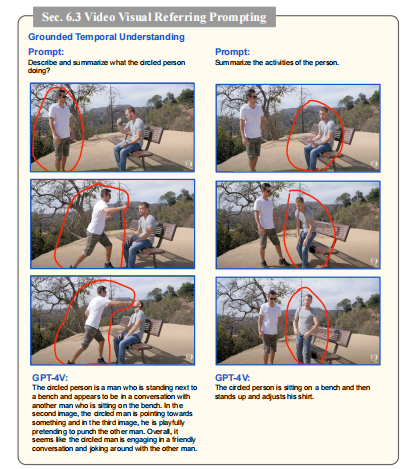 Sec. 6.3 Video Visual Referring Prompting

Grounded Temporal Understanding

Prompt:
Describe and summarize what the circled person doing?

GPT-4V:
The circled person is a man who is standing next to a bench and appears to be in a conversation with another man who is sitting on the bench. In the second image, the circled man is pointing towards something and in the third image, he is playfully pretending to punch the other man. Overall, it seems like the circled man is engaging in a friendly conversation and joking around with the other man.

Prompt:
Summarize the activities of the person.

GPT-4V:
The circled person is sitting on a bench and then stands up and adjusts his shirt.