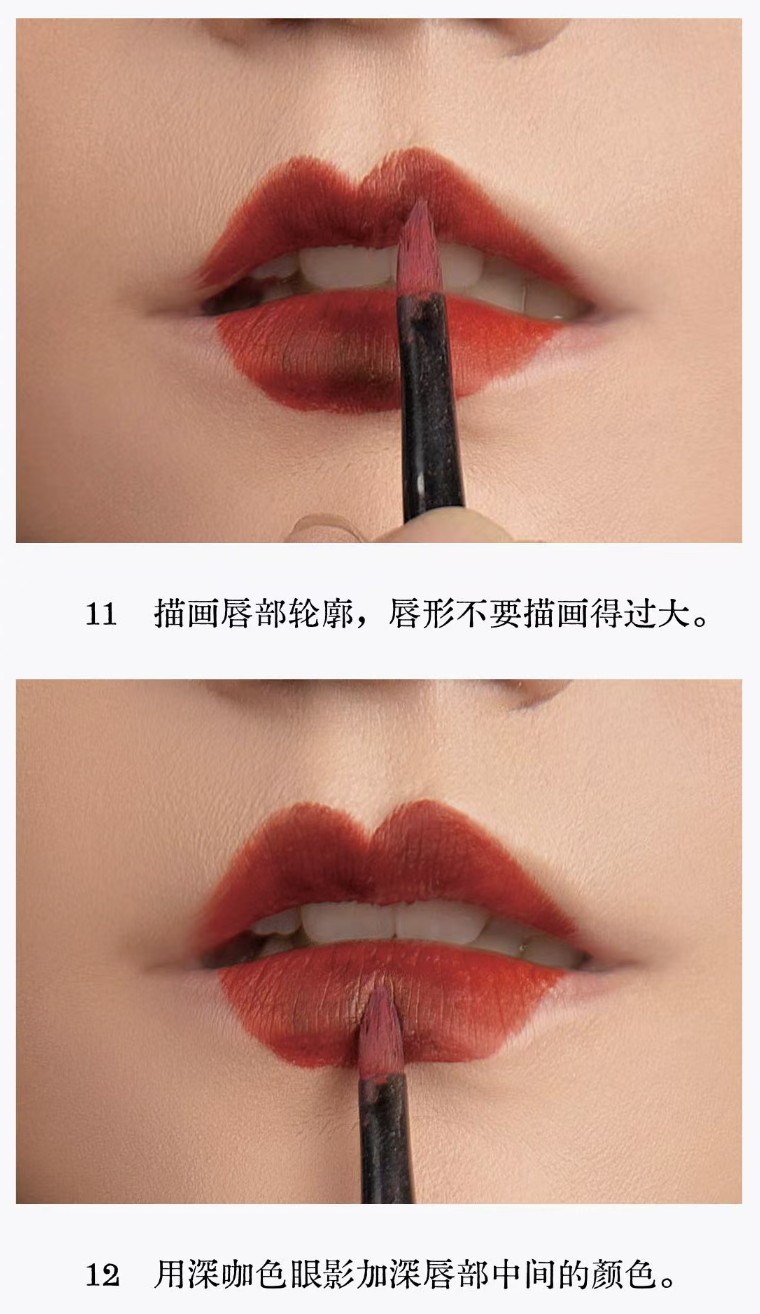 11 描画唇部轮廓，唇形不要描画得过大。

12 用深咖色眼影加深唇部中间的颜色。