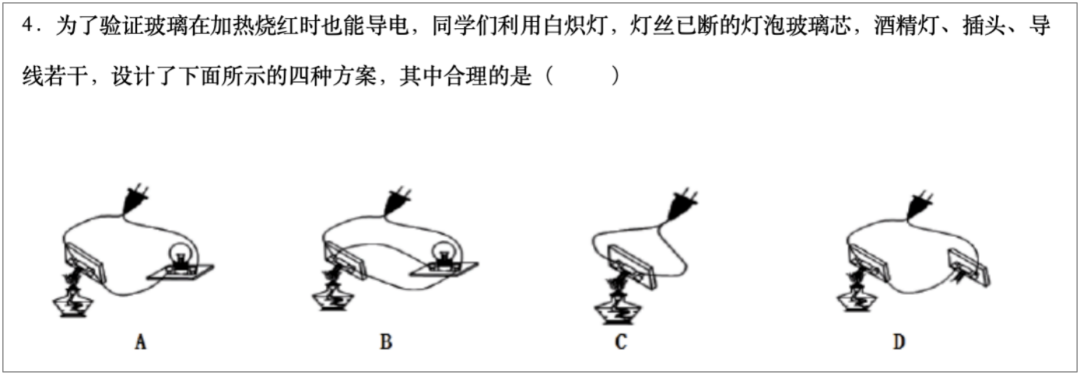 4．为了验证玻璃在加热烧红时也能导电，同学们利用白炽灯，灯丝已断的灯泡玻璃芯，酒精灯、插头、导线若干，设计了下面所示的四种方案，其中合理的是（　　）

A

B

C

D