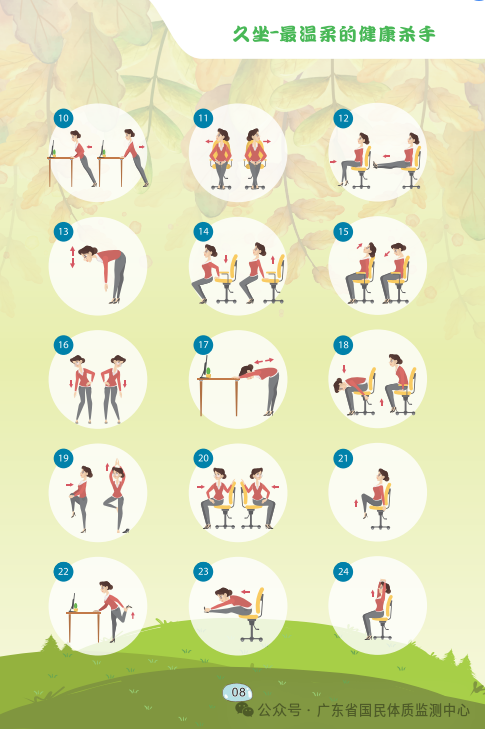 久坐-最温柔的健康杀手

10

11

12

13

14

15

16

17

18

19

20

21

22

23

24

08

公众号 · 广东省国民体质监测中心