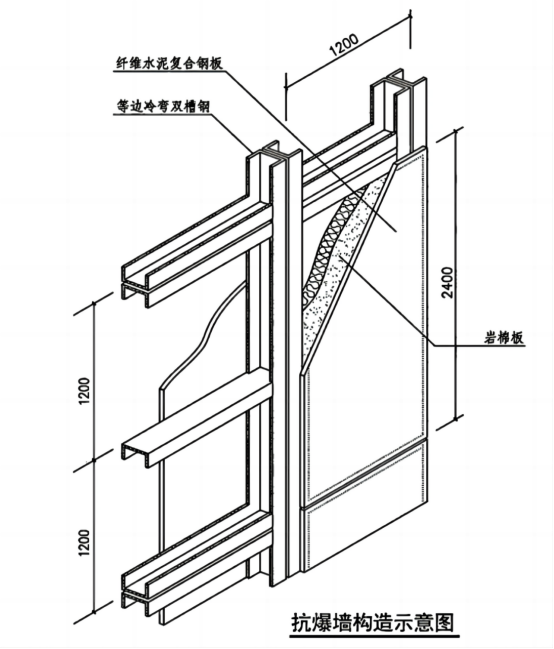 纤维水泥复合钢板

等边冷弯双槽钢

1200

2400

岩棉板

1200

1200

抗爆墙构造示意图