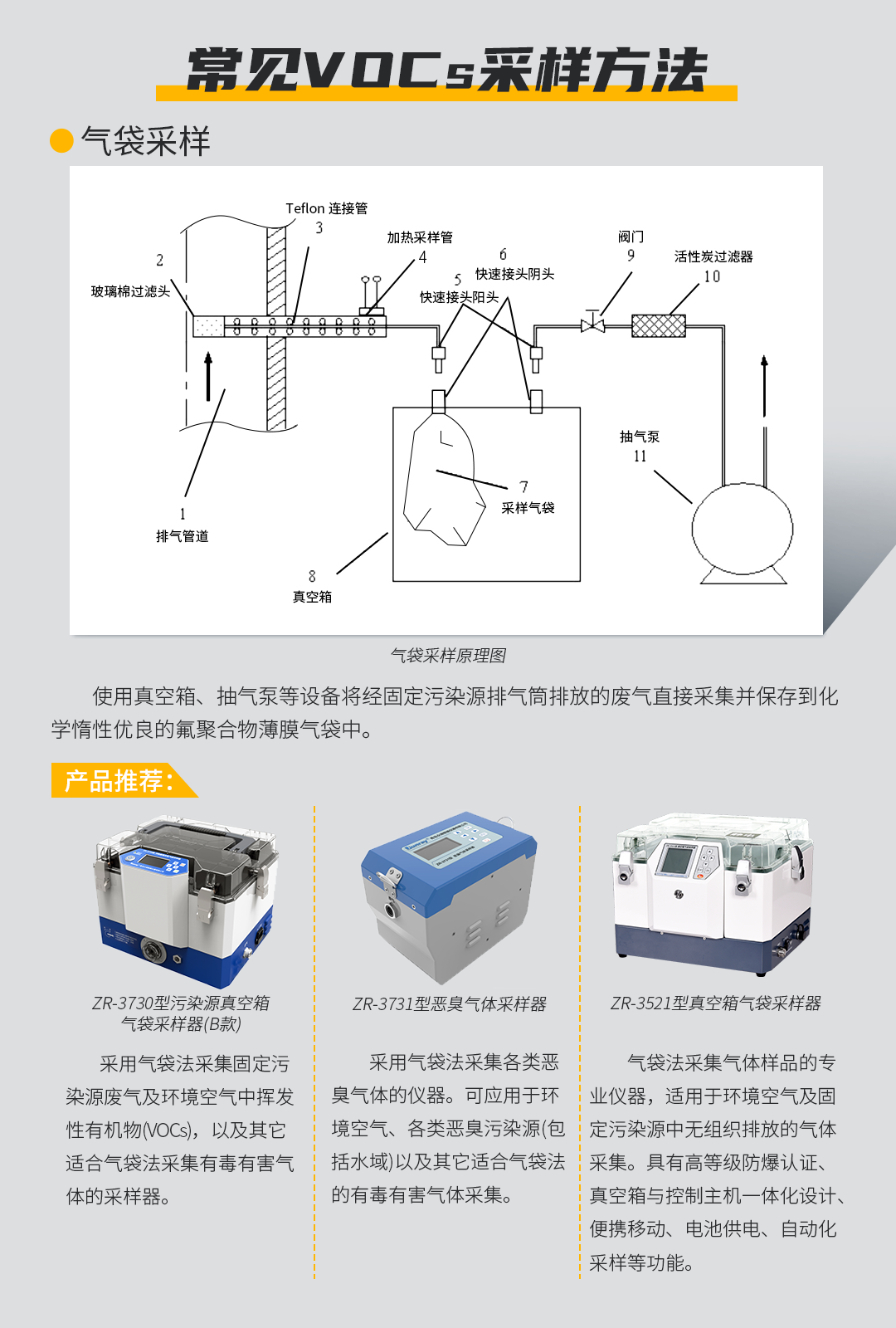 常见VOCs采样方法

气袋采样

Teflon 连接管
3
2
玻璃棉过滤头
加热采样管
4
6
快速接头阴头
5
快速接头阳头
阀门
9
活性炭过滤器
10
抽气泵
11
7
采样气袋
1
排气管道
8
真空箱

气袋采样原理图

使用真空箱、抽气泵等设备将经固定污染源排气筒排放的废气直接采集并保存到化学惰性优良的氟聚合物薄膜气袋中。

产品推荐:

ZR-3730型污染源真空箱气袋采样器(B款)

采用气袋法采集固定污染源废气及环境空气中挥发性有机物(VOCs),以及其它适合气袋法采集有毒有害气体的采样器。

ZR-3731型恶臭气体采样器

采用气袋法采集各类恶臭气体的仪器。可应用于环境空气、各类恶臭污染源(包括水域)以及其它适合气袋法的有毒有害气体采集。

ZR-3521型真空箱气袋采样器

气袋法采集气体样品的专业仪器,适用于环境空气及固定污染源中无组织排放的气体采集。具有高等级防爆认证、真空箱与控制主机一体化设计、便携移动、电池供电、自动化采样等功能。