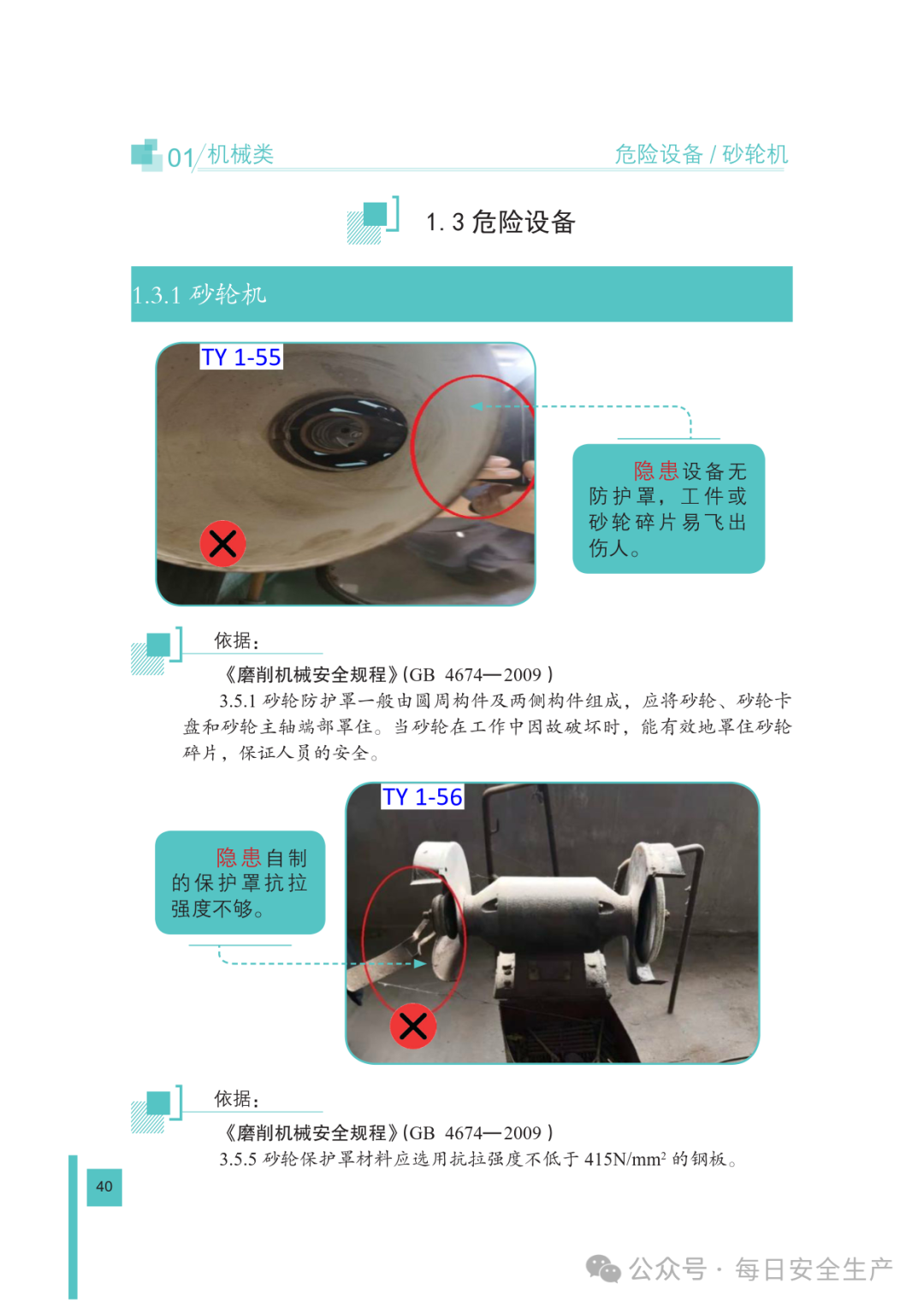 01/机械类　　危险设备 / 砂轮机

1. 3 危险设备

1.3.1 砂轮机

TY 1-55

隐患设备无防护罩，工件或砂轮碎片易飞出伤人。

依据：

《磨削机械安全规程》(GB 4674—2009)

3.5.1 砂轮防护罩一般由圆周构件及两侧构件组成，应将砂轮、砂轮卡盘和砂轮主轴端部罩住。当砂轮在工作中因故破坏时，能有效地罩住砂轮碎片，保证人员的安全。

TY 1-56

隐患自制的保护罩抗拉强度不够。

依据：

《磨削机械安全规程》(GB 4674—2009)

3.5.5 砂轮保护罩材料应选用抗拉强度不低于 415N/mm$^2$ 的钢板。

40

公众号 · 每日安全生产