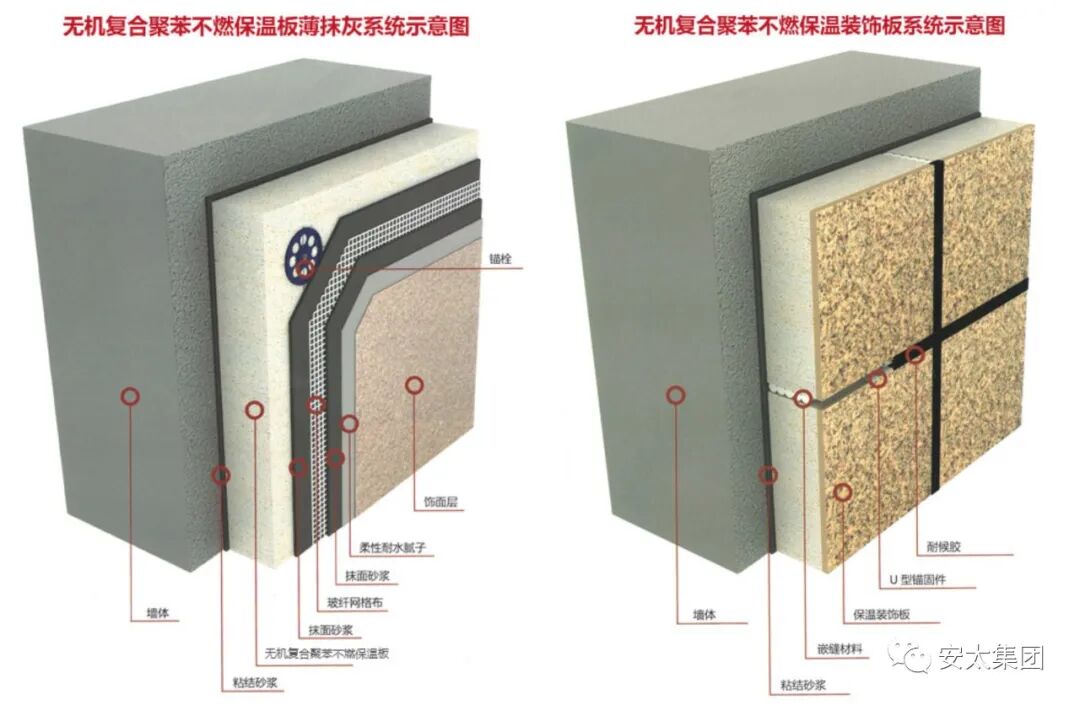 无机复合聚苯不燃保温板薄抹灰系统示意图

锚栓
饰面层
柔性耐水腻子
抹面砂浆
玻纤网格布
抹面砂浆
无机复合聚苯不燃保温板
粘结砂浆
墙体

无机复合聚苯不燃保温装饰板系统示意图

耐候胶
U 型锚固件
保温装饰板
嵌缝材料
粘结砂浆
墙体

安太集团