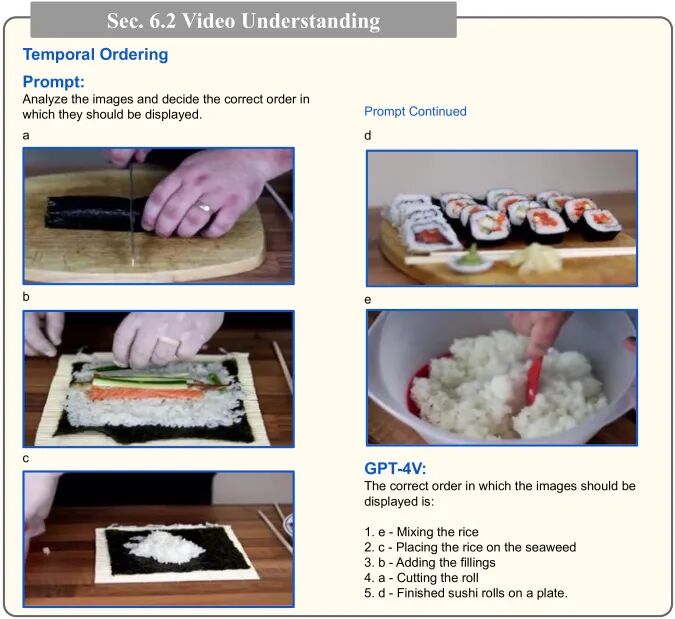 Sec. 6.2 Video Understanding

Temporal Ordering

Prompt:
Analyze the images and decide the correct order in which they should be displayed.

a

b

c

Prompt Continued

d

e

GPT-4V:
The correct order in which the images should be displayed is:

1. e - Mixing the rice
2. c - Placing the rice on the seaweed
3. b - Adding the fillings
4. a - Cutting the roll
5. d - Finished sushi rolls on a plate.