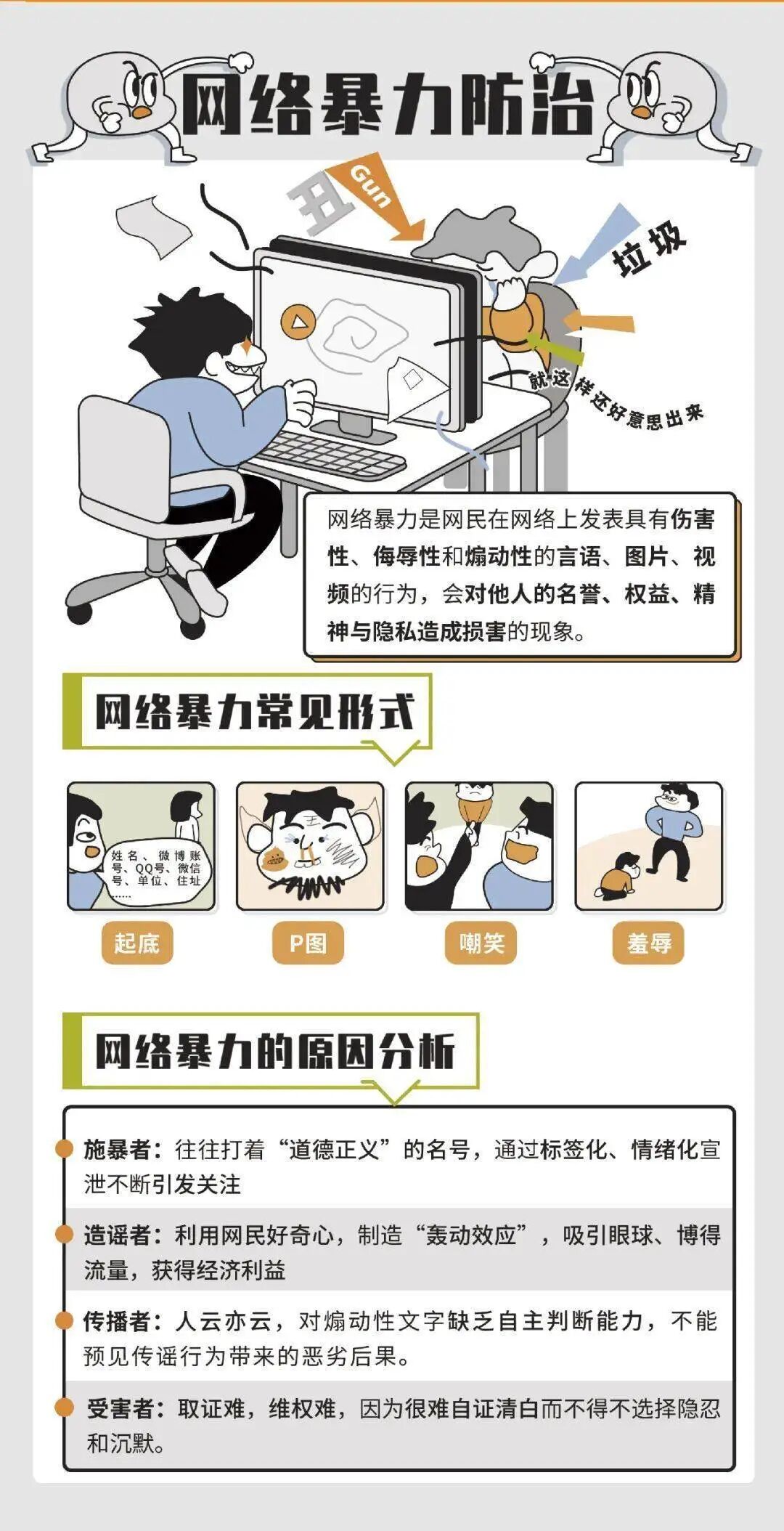 网络暴力防治

丑

Gun

垃圾

就这样还好意思出来

网络暴力是网民在网络上发表具有伤害性、侮辱性和煽动性的言语、图片、视频的行为，会对他人的名誉、权益、精神与隐私造成损害的现象。

网络暴力常见形式

姓名、微博账号、QQ号、微信号、单位、住址……

起底

P图

嘲笑

羞辱

网络暴力的原因分析

施暴者：往往打着“道德正义”的名号，通过标签化、情绪化宣泄不断引发关注

造谣者：利用网民好奇心，制造“轰动效应”，吸引眼球、博得流量，获得经济利益

传播者：人云亦云，对煽动性文字缺乏自主判断能力，不能预见传谣行为带来的恶劣后果。

受害者：取证难，维权难，因为很难自证清白而不得不选择隐忍和沉默。