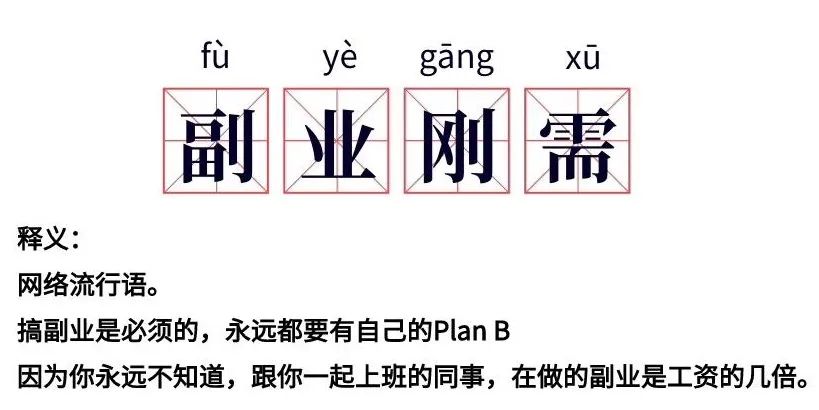 fù yè gāng xū
副业刚需

释义:
网络流行语。
搞副业是必须的，永远都要有自己的Plan B
因为你永远不知道，跟你一起上班的同事，在做的副业是工资的几倍。