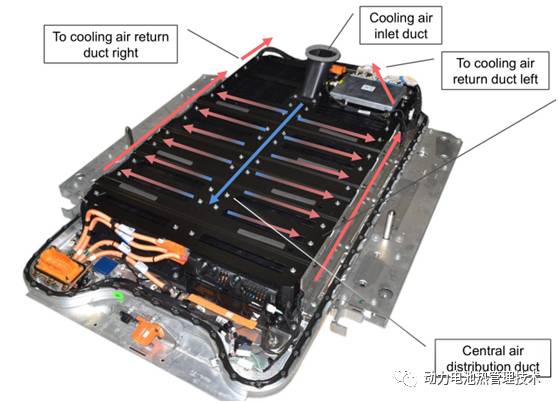 To cooling air return duct right

Cooling air inlet duct

To cooling air return duct left

Central air distribution duct

动力电池热管理技术