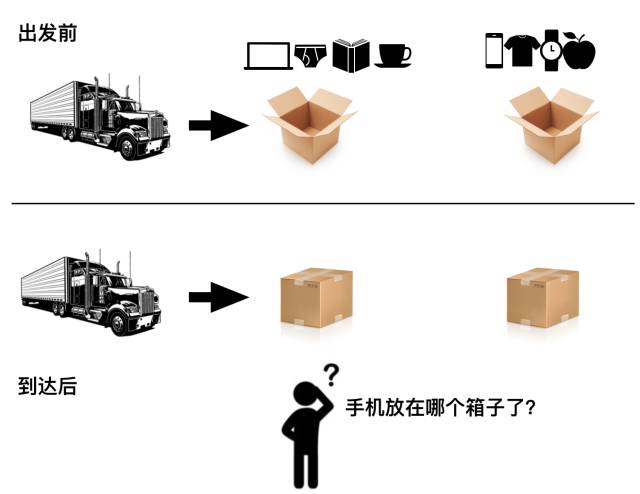 出发前

到达后

?

手机放在哪个箱子了?