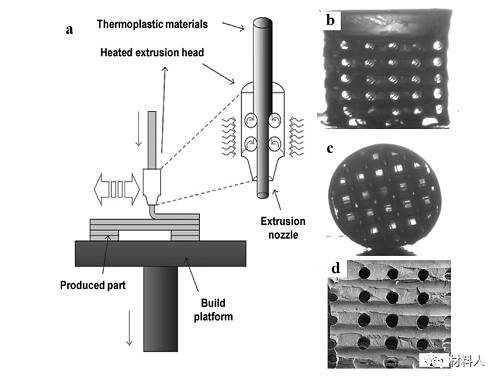 a

Thermoplastic materials

Heated extrusion head

Extrusion nozzle

Produced part

Build platform

b

c

d

材料人