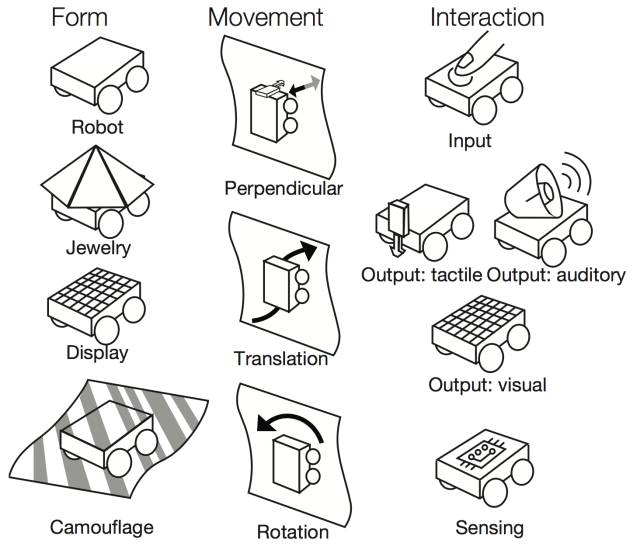 Form

Robot

Jewelry

Display

Camouflage

Movement

Perpendicular

Translation

Rotation

Interaction

Input

Output: tactile

Output: auditory

Output: visual

Sensing