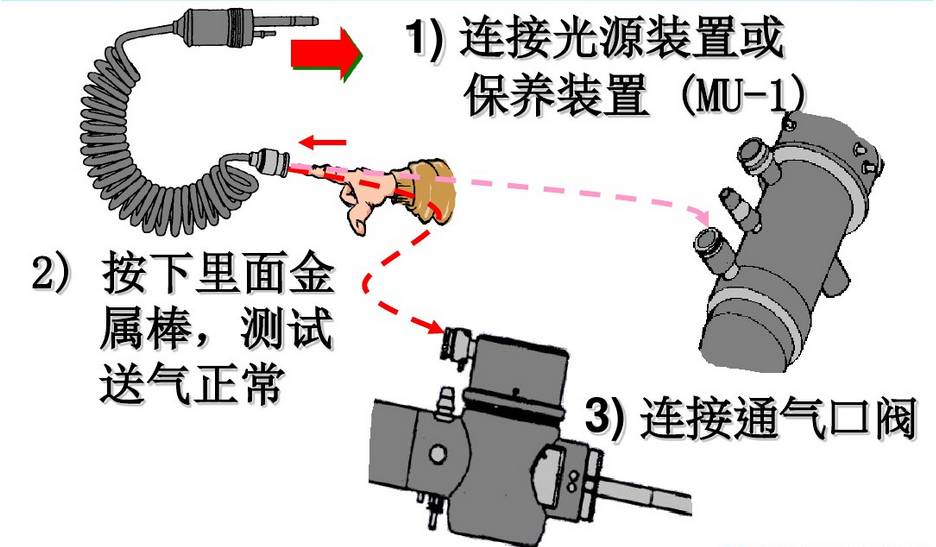 1) 连接光源装置或保养装置 (MU-1)

2) 按下里面金属棒，测试送气正常

3) 连接通气口阀