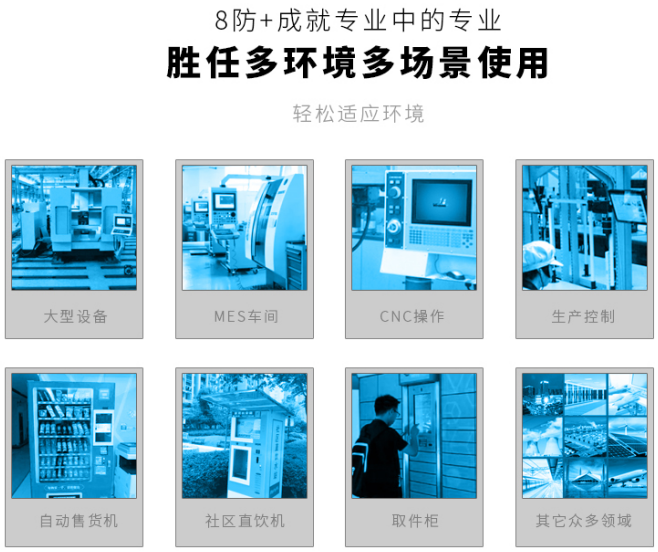 8防+成就专业中的专业

胜任多环境多场景使用

轻松适应环境

大型设备

MES车间

CNC操作

生产控制

自动售货机

社区直饮机

取件柜

其它众多领域