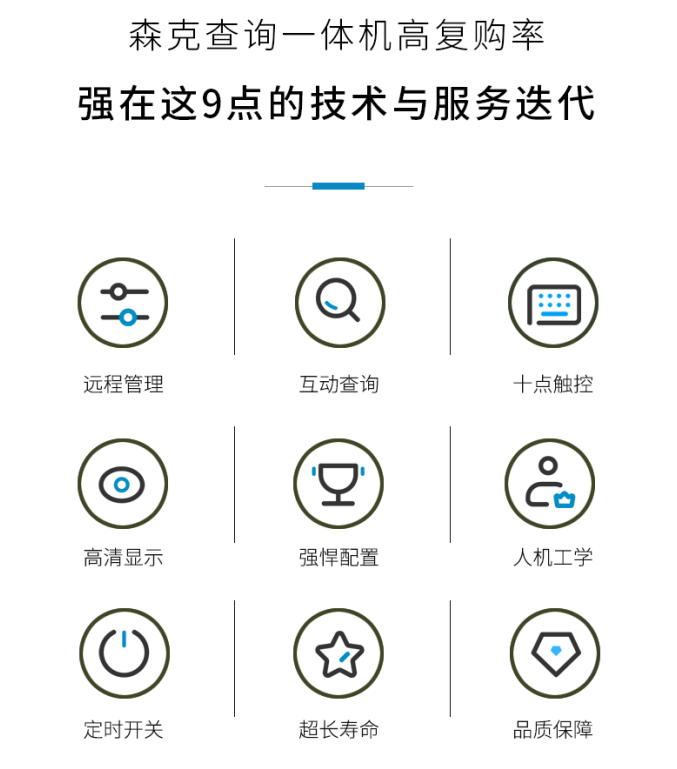 森克查询一体机高复购率

强在这9点的技术与服务迭代

远程管理

互动查询

十点触控

高清显示

强悍配置

人机工学

定时开关

超长寿命

品质保障