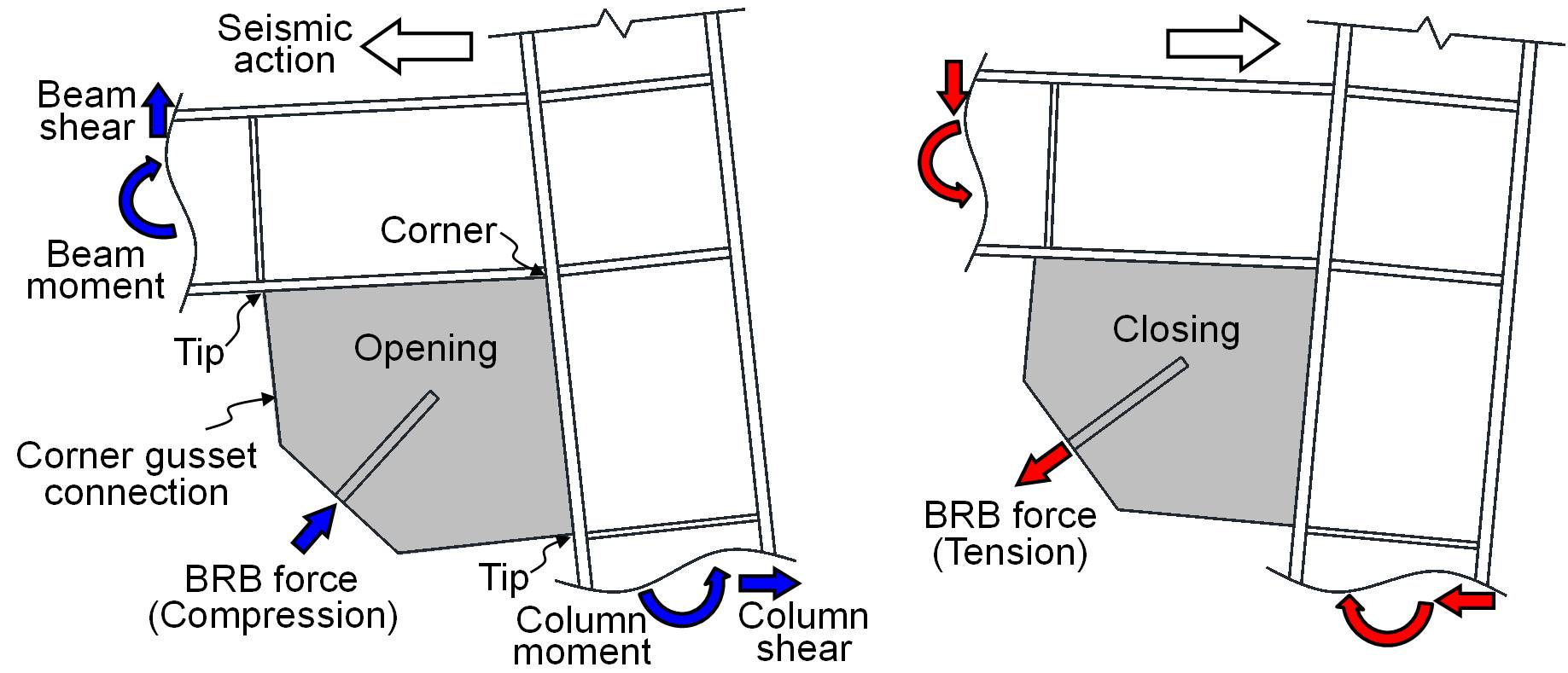 Seismic action

Beam shear

Beam moment

Corner

Tip

Opening

Corner gusset connection

BRB force (Compression)

Tip

Column moment

Column shear

Closing

BRB force (Tension)