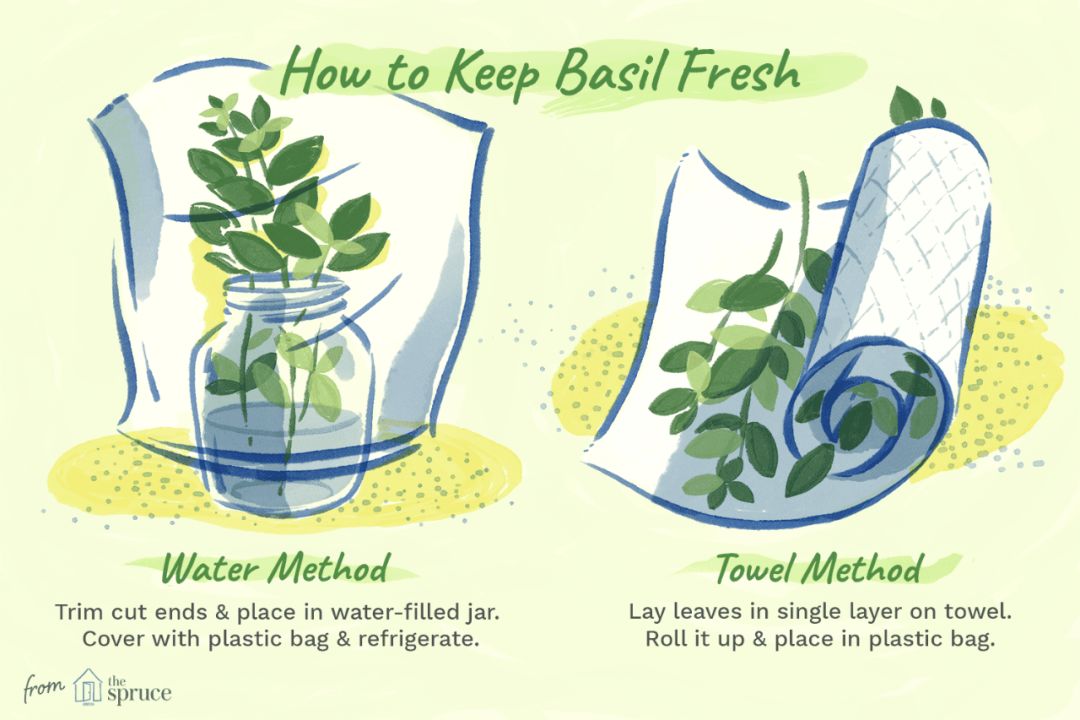 How to Keep Basil Fresh

Water Method

Trim cut ends & place in water-filled jar. Cover with plastic bag & refrigerate.

Towel Method

Lay leaves in single layer on towel. Roll it up & place in plastic bag.

from the spruce