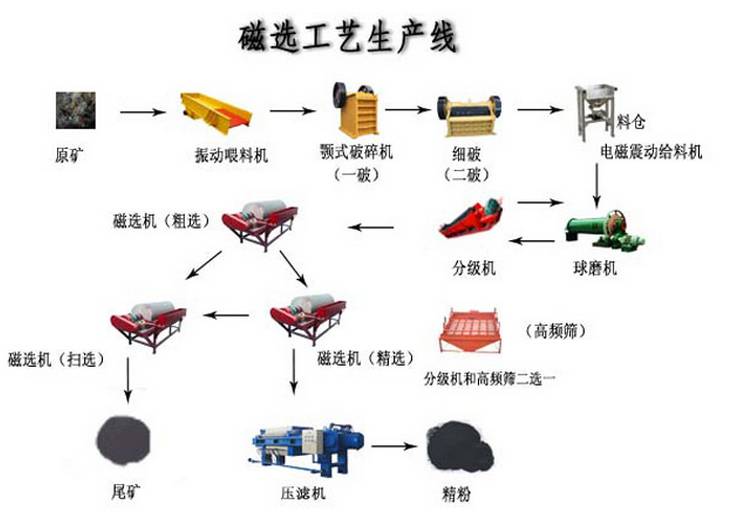 磁选工艺生产线

原矿

振动喂料机

颚式破碎机
（一破）

细破
（二破）

料仓

电磁震动给料机

磁选机（粗选）

分级机

球磨机

磁选机（扫选）

磁选机（精选）

（高频筛）

分级机和高频筛二选一

尾矿

压滤机

精粉