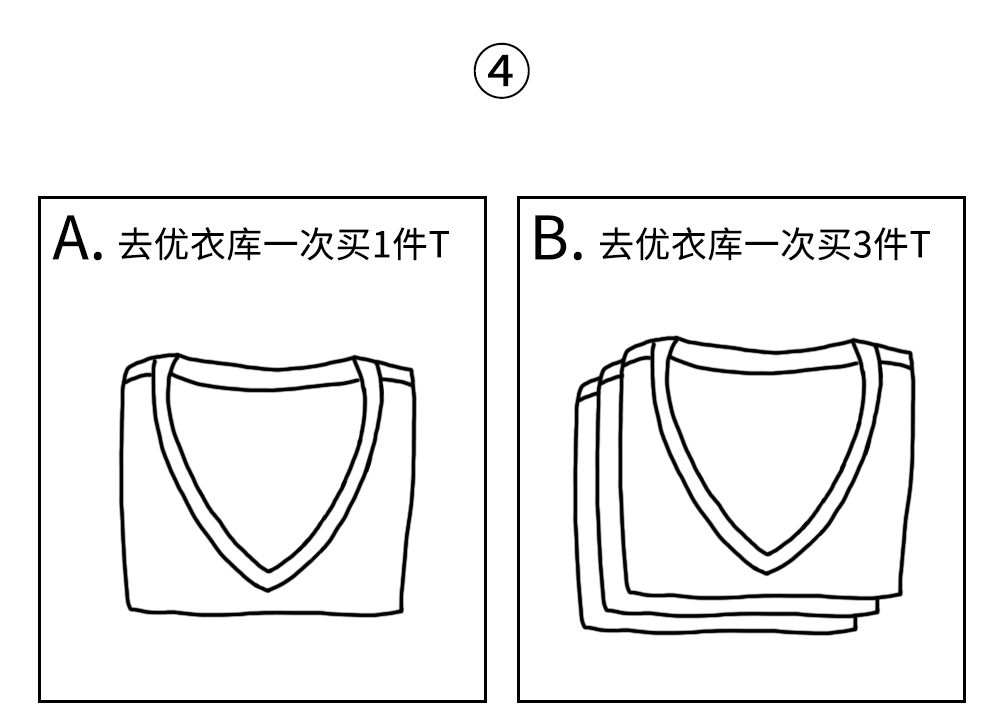 ④

A. 去优衣库一次买1件T

B. 去优衣库一次买3件T