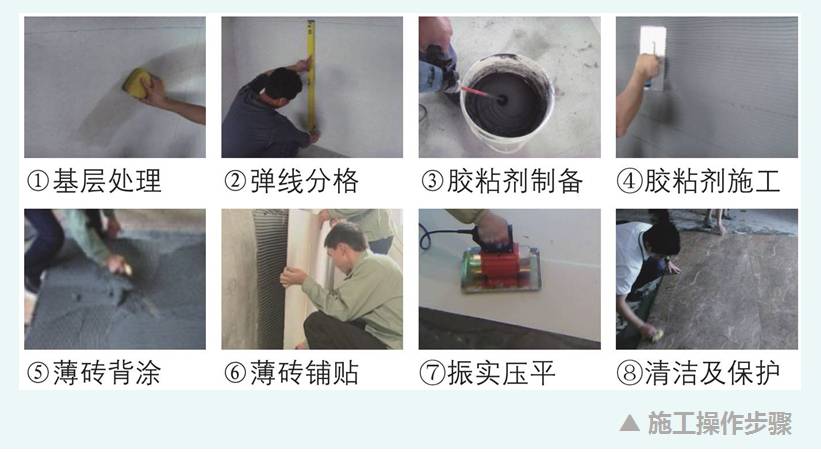 ①基层处理

②弹线分格

③胶粘剂制备

④胶粘剂施工

⑤薄砖背涂

⑥薄砖铺贴

⑦振实压平

⑧清洁及保护

▲ 施工操作步骤