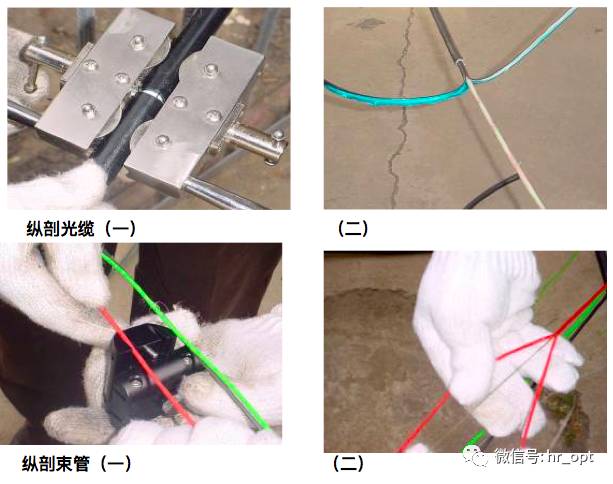 纵剖光缆（一）

（二）

纵剖束管（一）

（二）

微信号: hr_opt