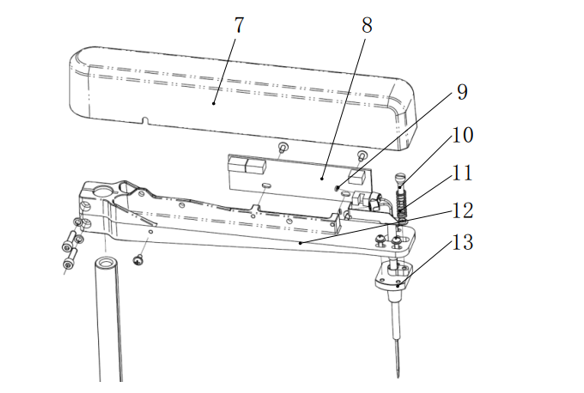 7
8
9
10
11
12
13