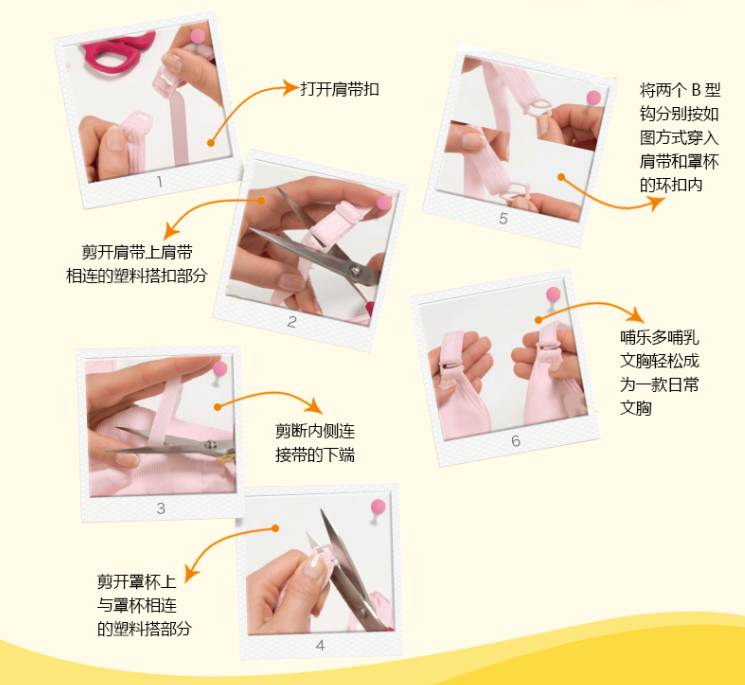 1

打开肩带扣

2

剪开肩带上肩带相连的塑料搭扣部分

3

剪断内侧连接带的下端

4

剪开罩杯上与罩杯相连的塑料搭部分

5

将两个 B 型钩分别按如图方式穿入肩带和罩杯的环扣内

6

哺乐多哺乳文胸轻松成为一款日常文胸