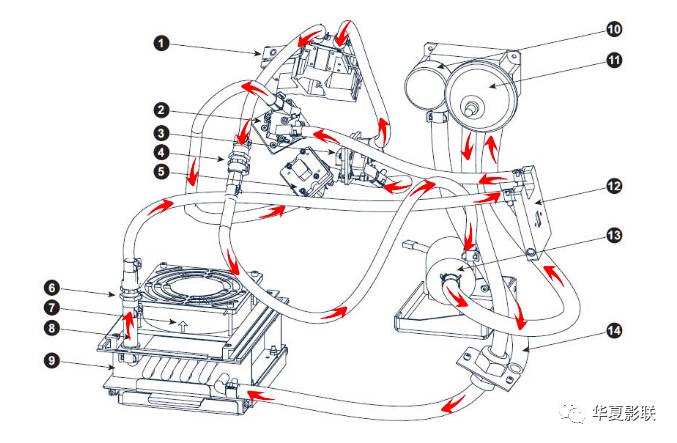 1
2
3
4
5
6
7
8
9
10
11
12
13
14
华夏影联