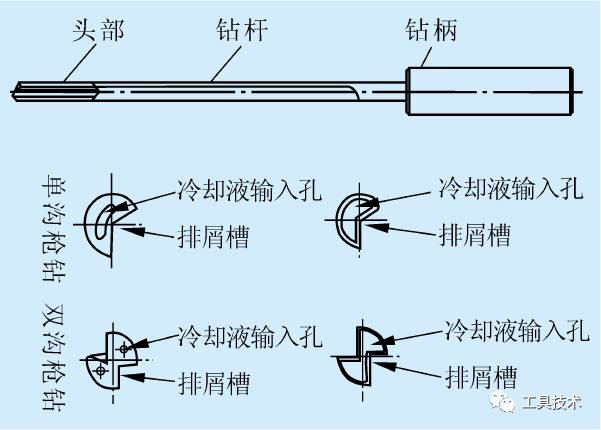 头部
钻杆
钻柄

单沟枪钻
冷却液输入孔
排屑槽
冷却液输入孔
排屑槽

双沟枪钻
冷却液输入孔
排屑槽
冷却液输入孔
排屑槽

工具技术