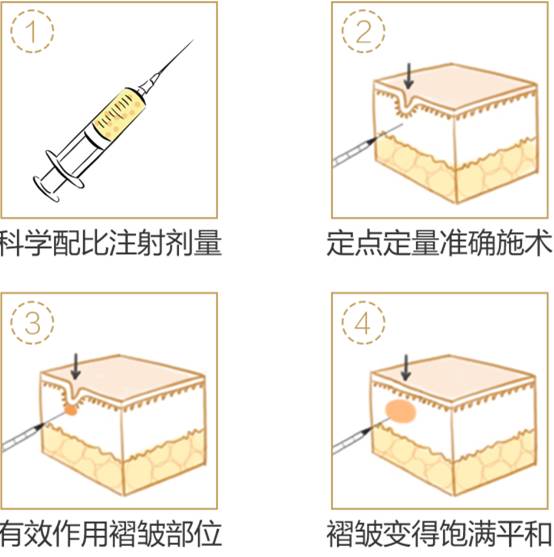 1

科学配比注射剂量

2

定点定量准确施术

3

有效作用褶皱部位

4

褶皱变得饱满平和