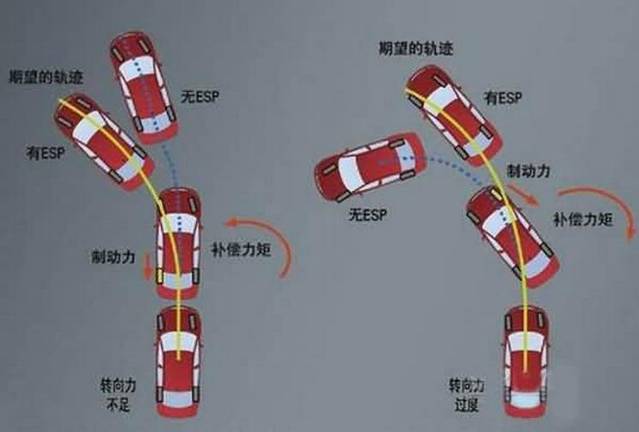 期望的轨迹
无ESP
有ESP
制动力
补偿力矩
转向力
不足

期望的轨迹
有ESP
无ESP
制动力
补偿力矩
转向力
过度