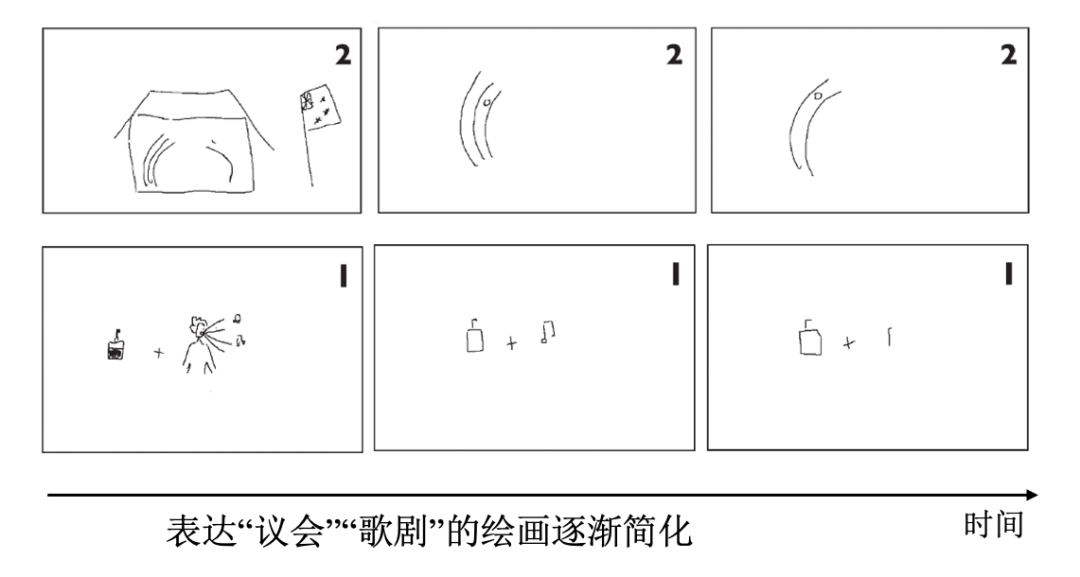 2

2

2

1

1

1

表达“议会”“歌剧”的绘画逐渐简化

时间