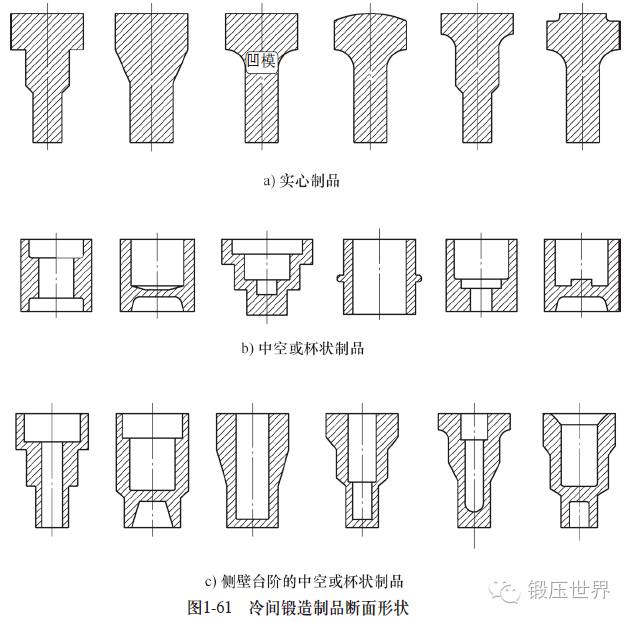 凹模

a) 实心制品

b) 中空或杯状制品

c) 侧壁台阶的中空或杯状制品

锻压世界

图1-61 冷间锻造制品断面形状