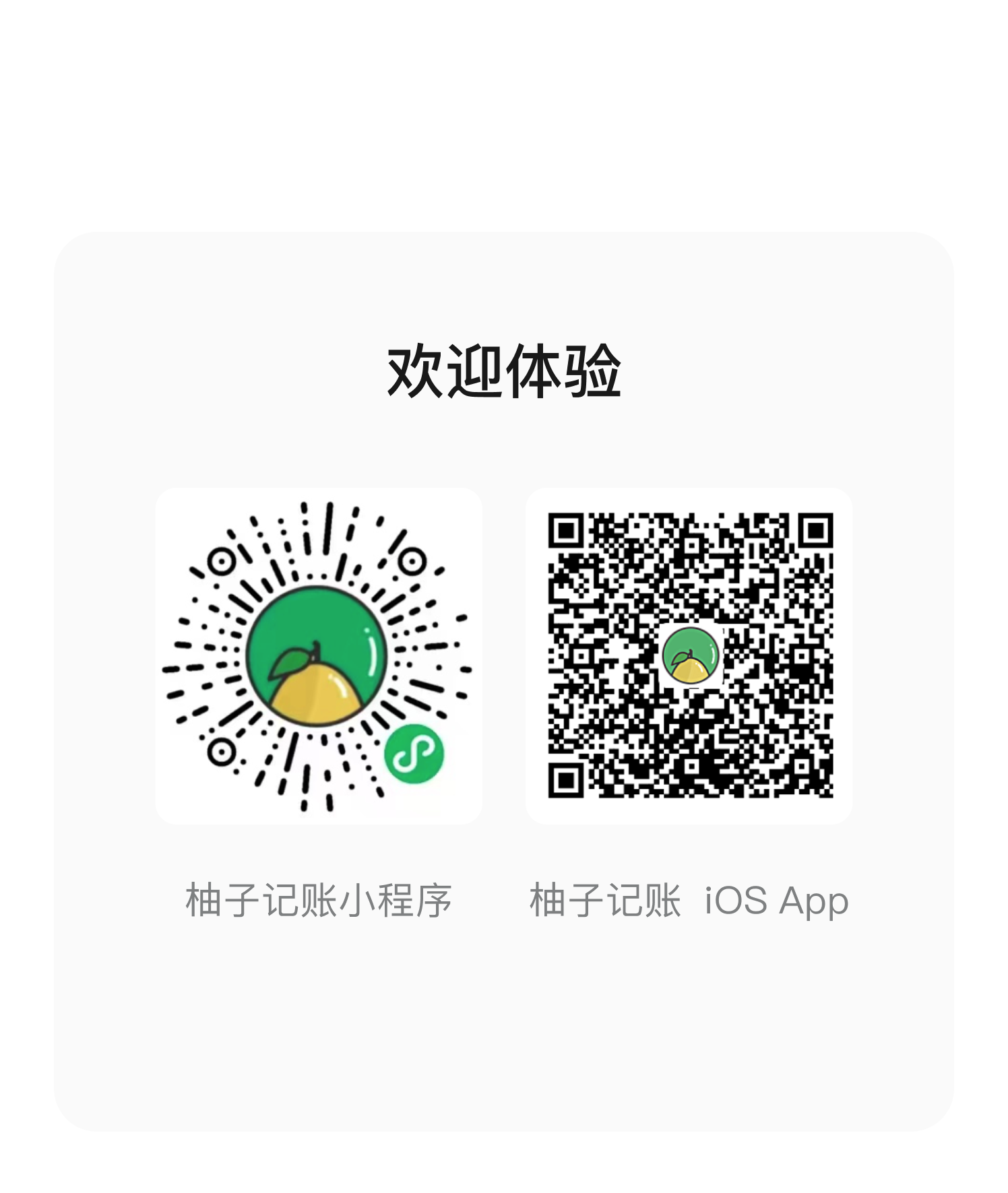 欢迎体验

柚子记账小程序

柚子记账 iOS App