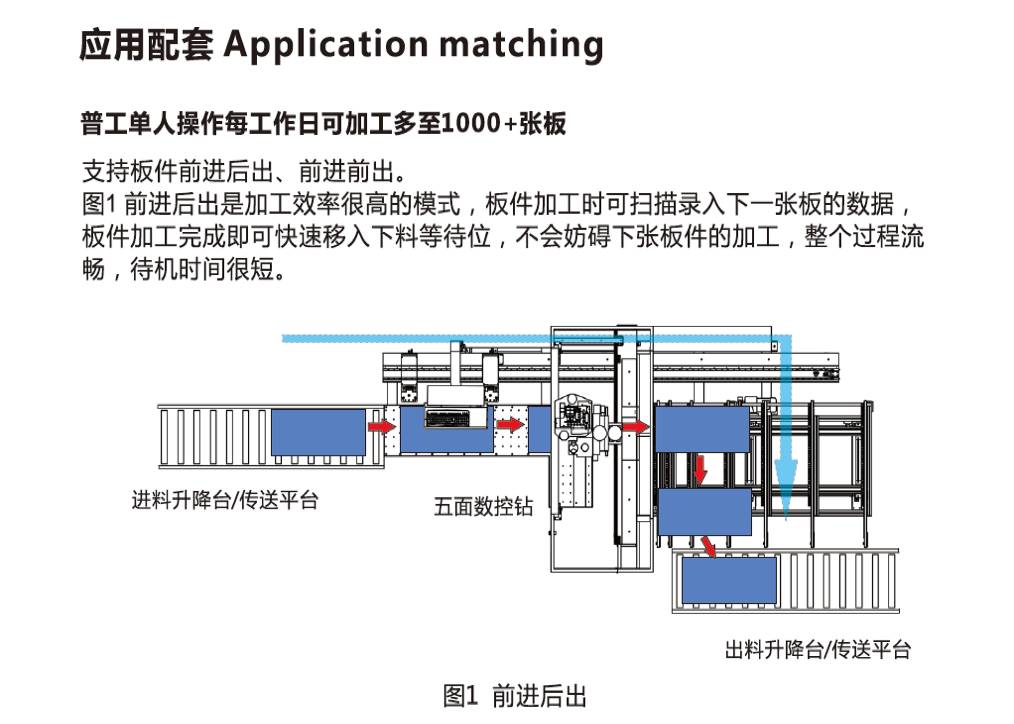 应用配套 Application matching

普工单人操作每工作日可加工多至1000+张板

支持板件前进后出、前进前出。
图1 前进后出是加工效率很高的模式，板件加工时可扫描录入下一张板的数据，板件加工完成即可快速移入下料等待位，不会妨碍下张板件的加工，整个过程流畅，待机时间很短。

进料升降台/传送平台

五面数控钻

出料升降台/传送平台

图1 前进后出