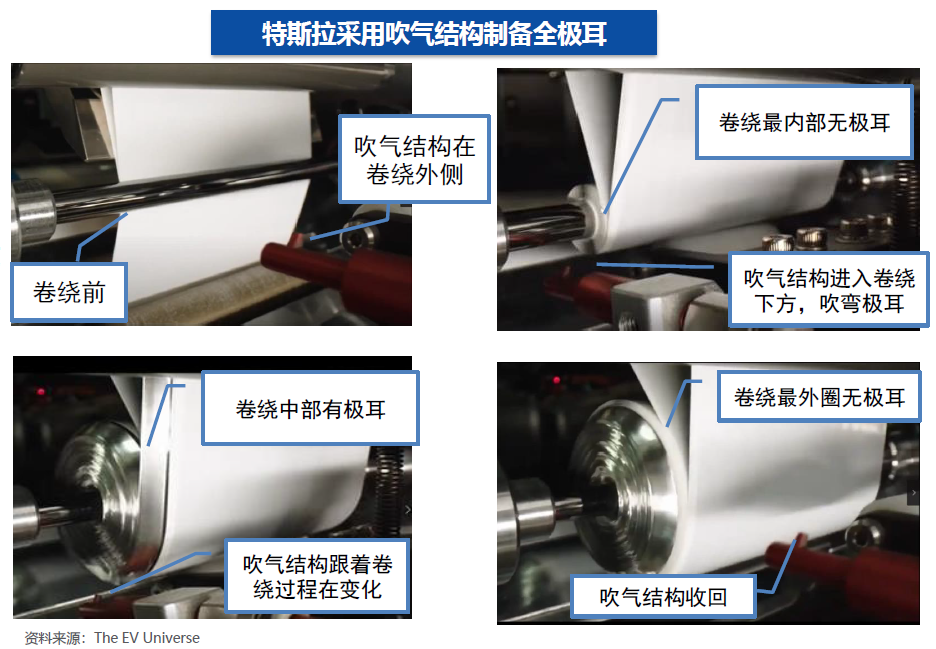 特斯拉采用吹气结构制备全极耳

吹气结构在卷绕外侧

卷绕前

卷绕最内部无极耳

吹气结构进入卷绕下方，吹弯极耳

卷绕中部有极耳

吹气结构跟着卷绕过程在变化

卷绕最外圈无极耳

吹气结构收回

资料来源：The EV Universe