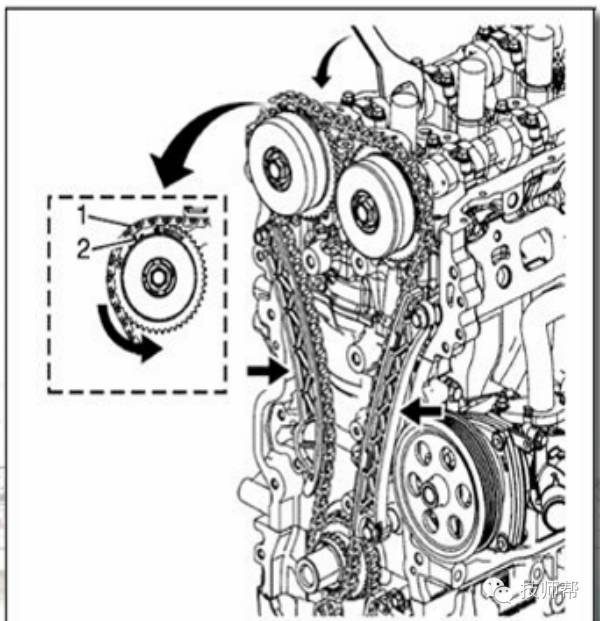 1
2
技师帮