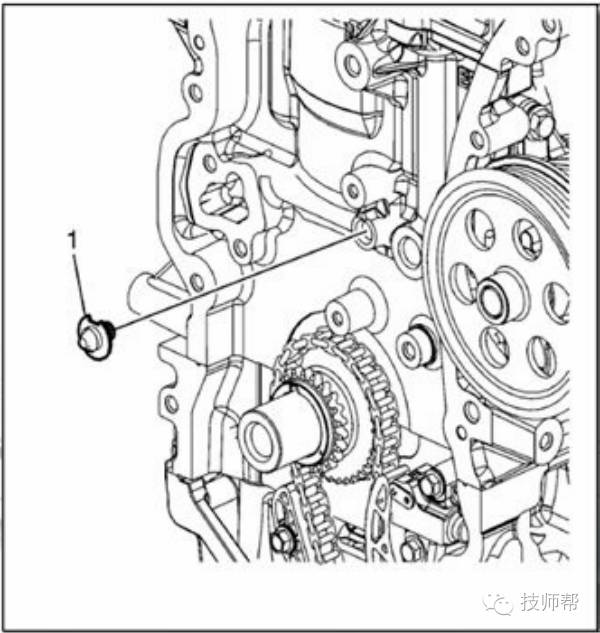 1

技师帮